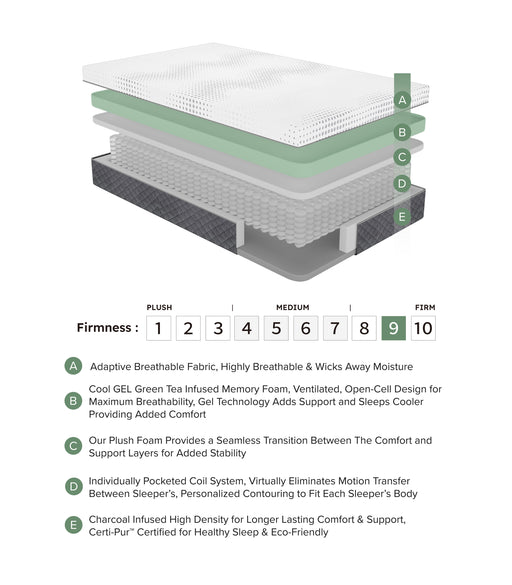 A
B
C
D
E

PLUSH | MEDIUM | FIRM

Firmness : 1 2 3 4 5 6 7 8 9 10

A Adaptive Breathable Fabric, Highly Breathable & Wicks Away Moisture

B Cool GEL Green Tea Infused Memory Foam, Ventilated, Open-Cell Design for Maximum Breathability, Gel Technology Adds Support and Sleeps Cooler Providing Added Comfort

C Our Plush Foam Provides a Seamless Transition Between The Comfort and Support Layers for Added Stability

D Individually Pocketed Coil System, Virtually Eliminates Motion Transfer Between Sleeper's, Personalized Contouring to Fit Each Sleeper's Body

E Charcoal Infused High Density for Longer Lasting Comfort & Support, Certi-Pur™ Certified for Healthy Sleep & Eco-Friendly